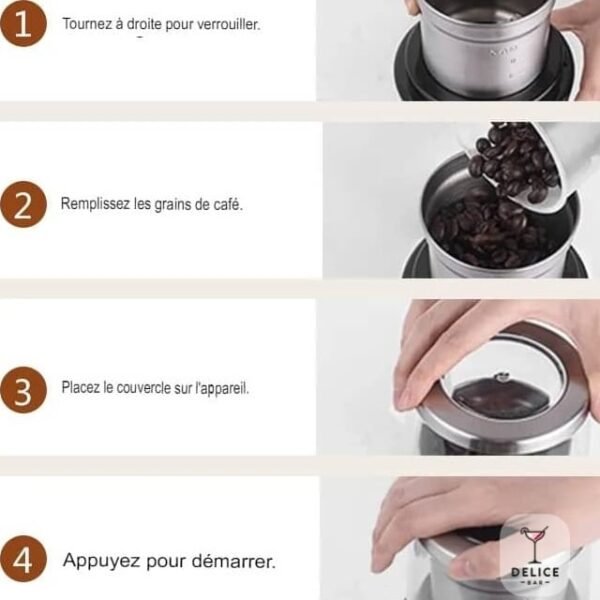 1 Tournez à droite pour verrouiller.

2 Remplissez les grains de café.

3 Placez le couvercle sur l'appareil.

4 Appuyez pour démarrer.

DELICE
BAR